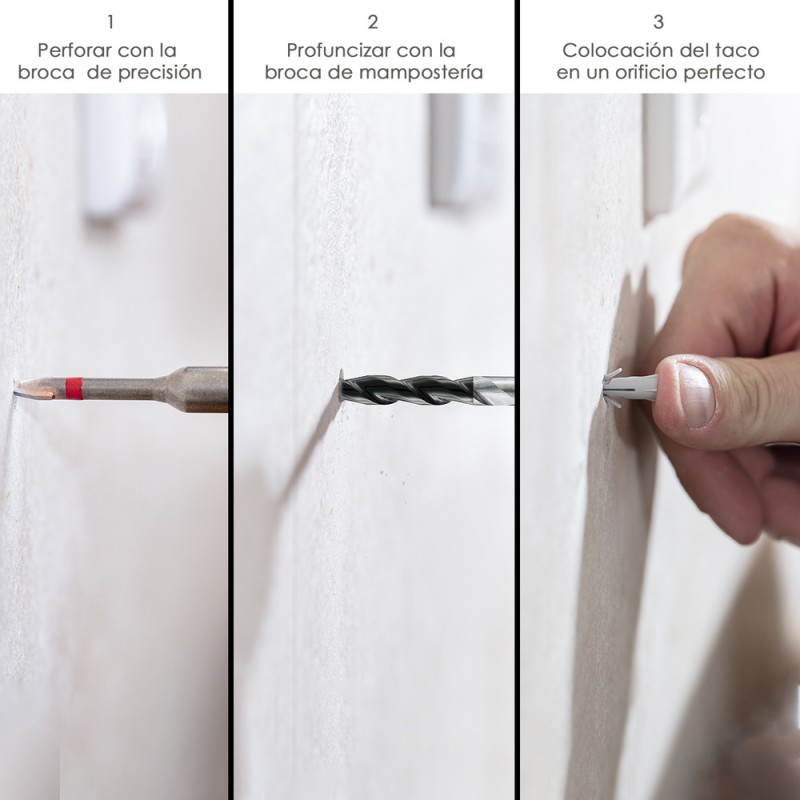 1
Perforar con la broca de precisión

2
Profuncizar con la broca de mampostería

3
Colocación del taco en un orificio perfecto