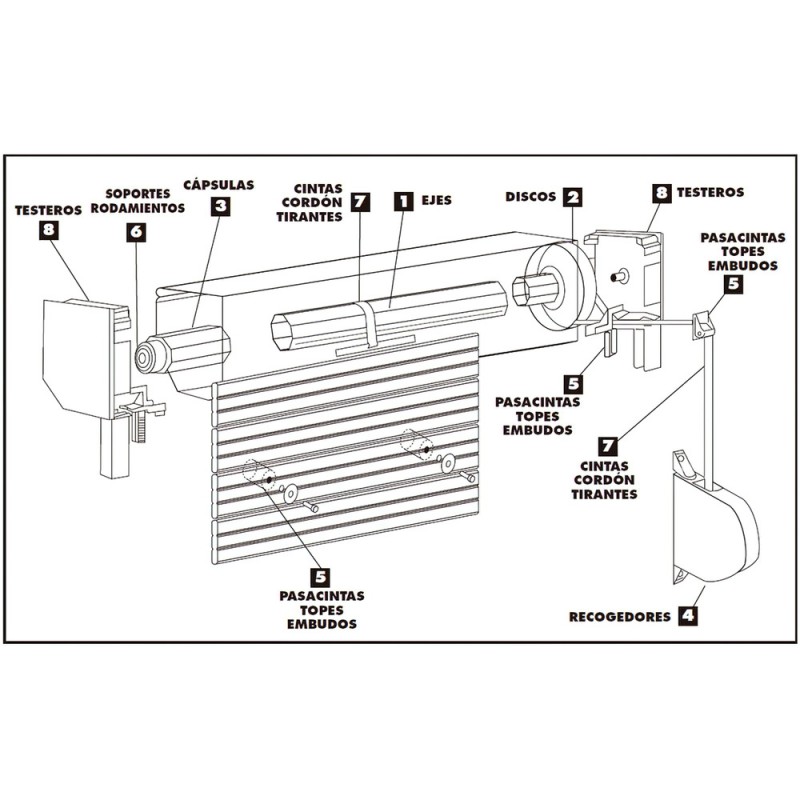 TESTEROS
8

SOPORTES
RODAMIENTOS
6

CÁPSULAS
3

CINTAS
CORDÓN
TIRANTES
7

1 EJES

DISCOS 2

8 TESTEROS

PASACINTAS
TOPES
EMBUDOS
5

5
PASACINTAS
TOPES
EMBUDOS

7
CINTAS
CORDÓN
TIRANTES

5
PASACINTAS
TOPES
EMBUDOS

RECOGEDORES 4